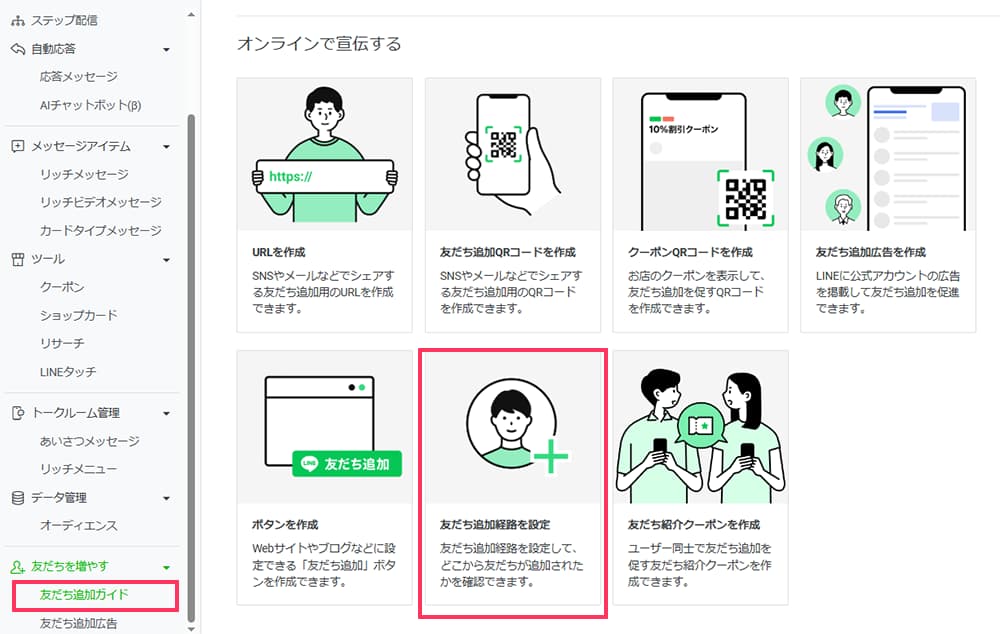 ステップ配信
自動応答
応答メッセージ
AIチャットボット(β)
メッセージアイテム
リッチメッセージ
リッチビデオメッセージ
カードタイプメッセージ
ツール
クーポン
ショップカード
リサーチ
LINEタッチ
トークルーム管理
あいさつメッセージ
リッチメニュー
データ管理
オーディエンス
友だちを増やす
友だち追加ガイド
友だち追加広告

オンラインで宣伝する

https://

URLを作成
SNSやメールなどでシェアする友だち追加用のURLを作成できます。

友だち追加QRコードを作成
SNSやメールなどでシェアする友だち追加用のQRコードを作成できます。

10%割引クーポン

クーポンQRコードを作成
お店のクーポンを表示して、友だち追加を促すQRコードを作成できます。

友だち追加広告を作成
LINEに公式アカウントの広告を掲載して友だち追加を促進できます。

LINE 友だち追加

ボタンを作成
Webサイトやブログなどに設定できる「友だち追加」ボタンを作成できます。

友だち追加経路を設定
友だち追加経路を設定して、どこから友だちが追加されたかを確認できます。

友だち紹介クーポンを作成
ユーザー同士で友だち追加を促す友だち紹介クーポンを作成できます。