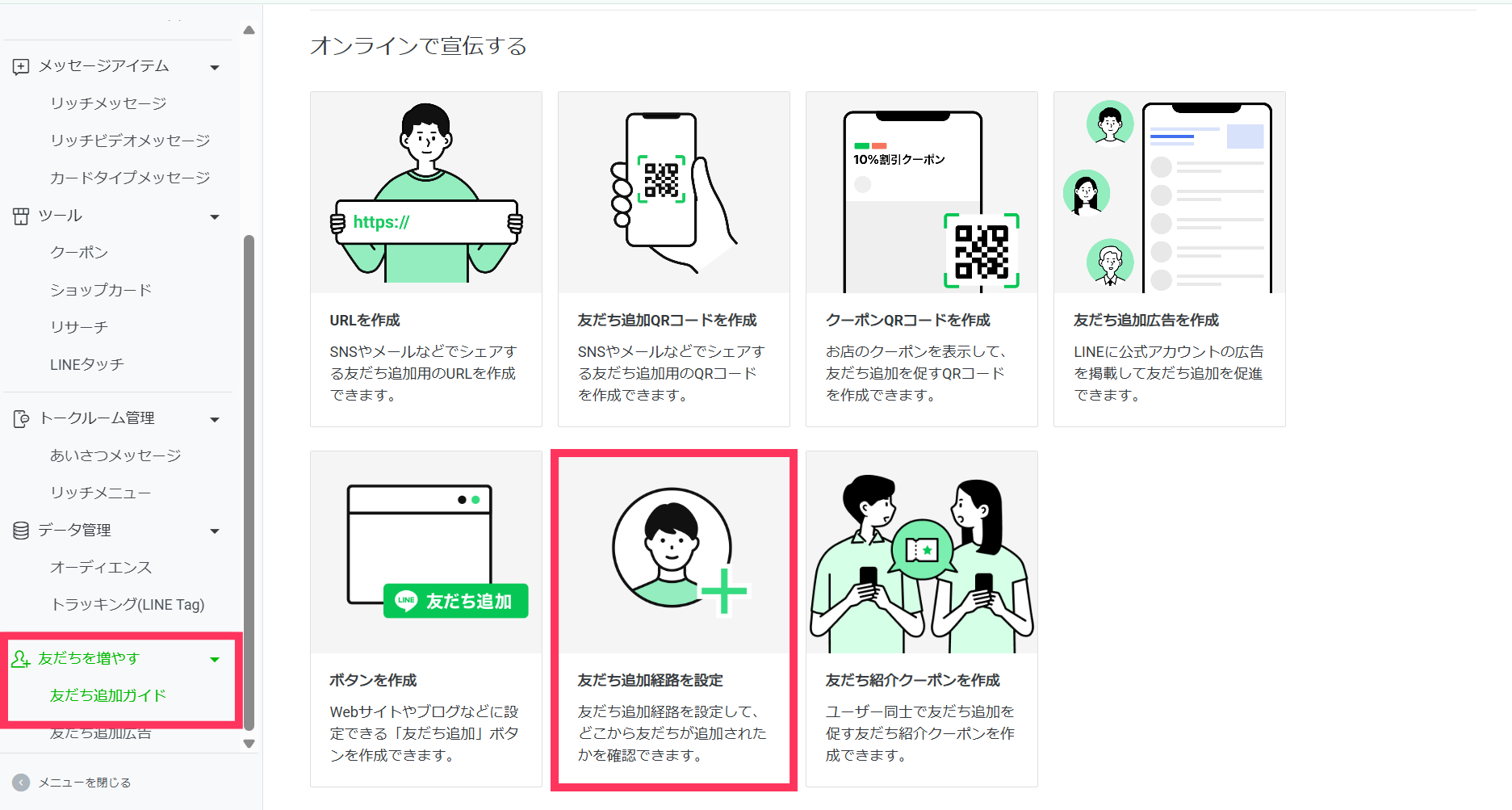 メッセージアイテム
リッチメッセージ
リッチビデオメッセージ
カードタイプメッセージ
ツール
クーポン
ショップカード
リサーチ
LINEタッチ
トークルーム管理
あいさつメッセージ
リッチメニュー
データ管理
オーディエンス
トラッキング(LINE Tag)
友だちを増やす
友だち追加ガイド
友だち追加広告
メニューを閉じる

オンラインで宣伝する

https://

URLを作成
SNSやメールなどでシェアする友だち追加用のURLを作成できます。

友だち追加QRコードを作成
SNSやメールなどでシェアする友だち追加用のQRコードを作成できます。

10%割引クーポン

クーポンQRコードを作成
お店のクーポンを表示して、友だち追加を促すQRコードを作成できます。

友だち追加広告を作成
LINEに公式アカウントの広告を掲載して友だち追加を促進できます。

LINE 友だち追加

ボタンを作成
Webサイトやブログなどに設定できる「友だち追加」ボタンを作成できます。

友だち追加経路を設定
友だち追加経路を設定して、どこから友だちが追加されたかを確認できます。

友だち紹介クーポンを作成
ユーザー同士で友だち追加を促す友だち紹介クーポンを作成できます。